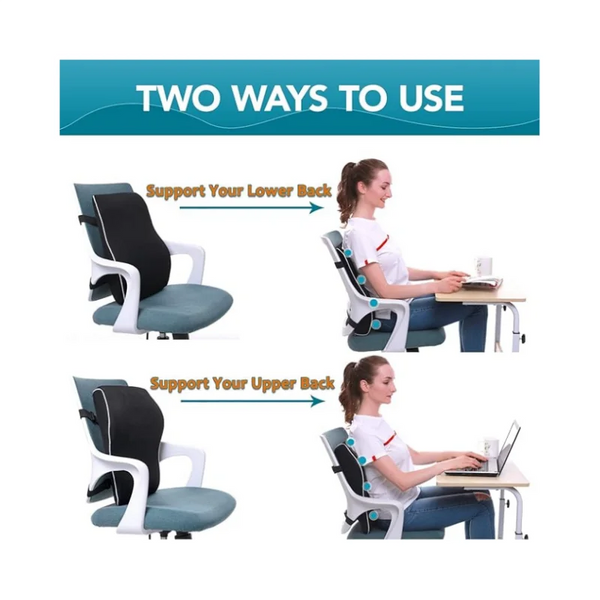 TWO WAYS TO USE

Support Your Lower Back

Support Your Upper Back